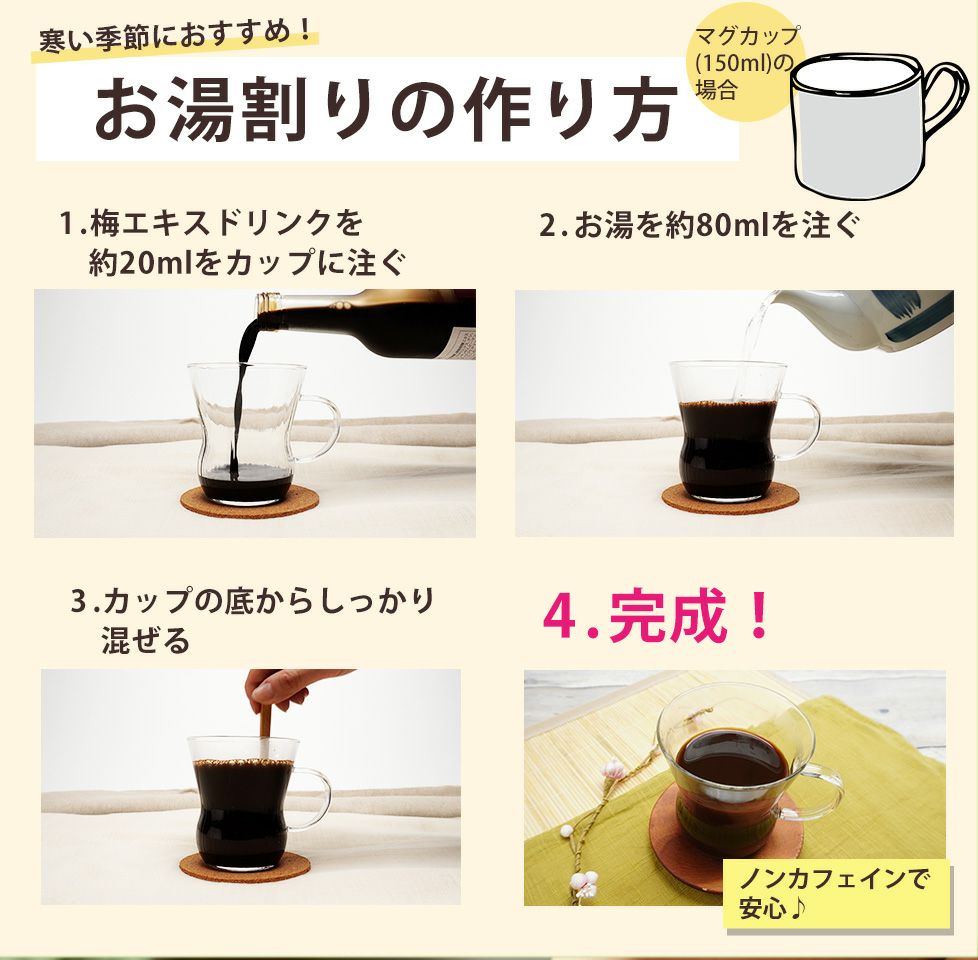 寒い季節におすすめ！

お湯割りの作り方

マグカップ(150ml)の場合

1.梅エキスドリンクを約20mlをカップに注ぐ

2.お湯を約80mlを注ぐ

3.カップの底からしっかり混ぜる

4.完成！

ノンカフェインで安心♪